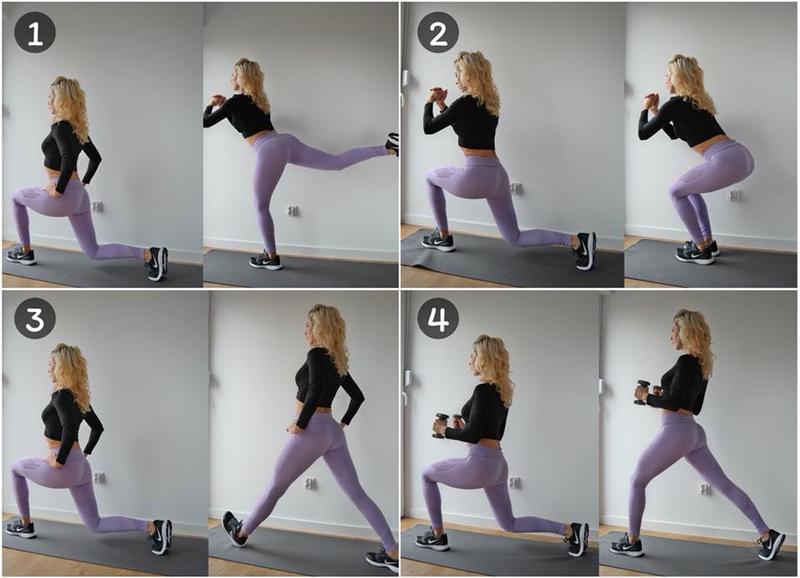 1

2

3

4